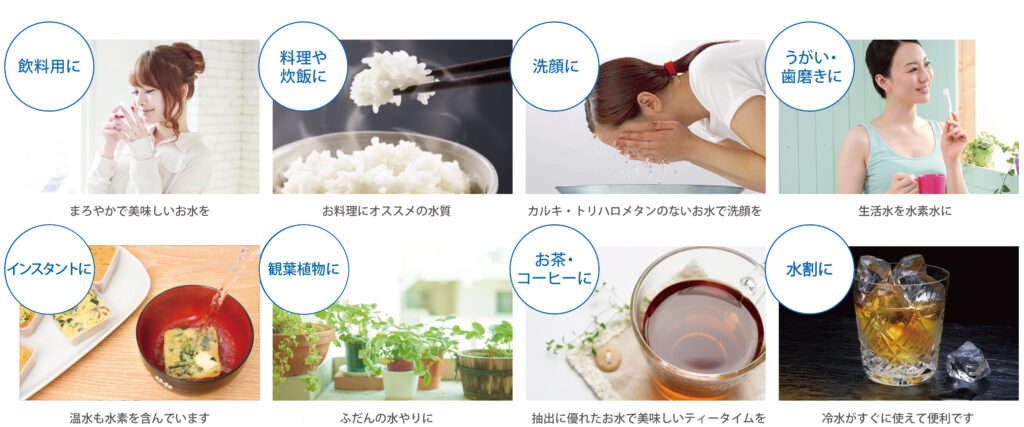 飲料用に

まろやかで美味しいお水を

料理や炊飯に

お料理にオススメの水質

洗顔に

カルキ・トリハロメタンのないお水で洗顔を

うがい・歯磨きに

生活水を水素水に

インスタントに

温水も水素を含んでいます

観葉植物に

ふだんの水やりに

お茶・コーヒーに

抽出に優れたお水で美味しいティータイムを

水割に

冷水がすぐに使えて便利です